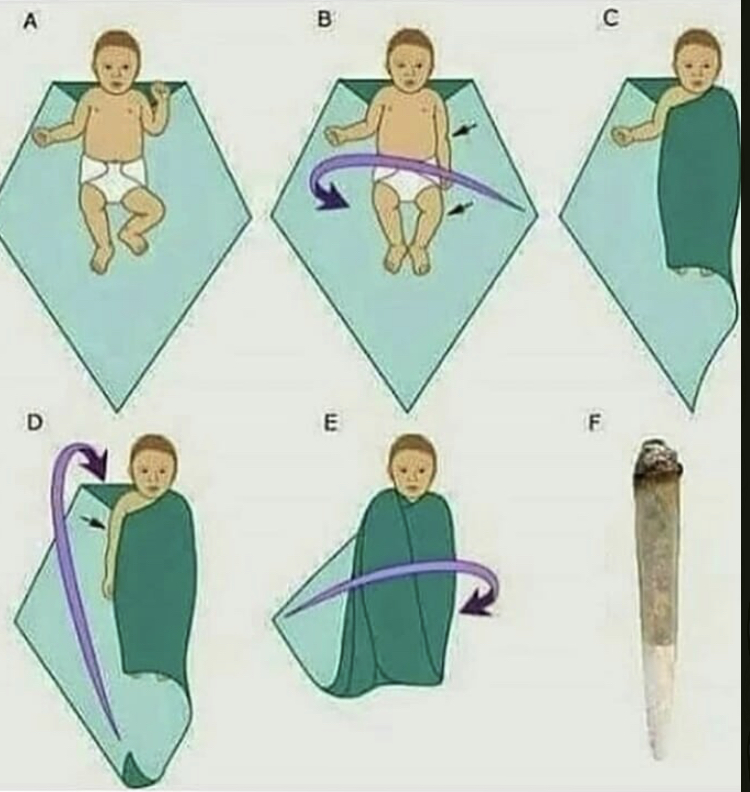 A

B

C

D

E

F