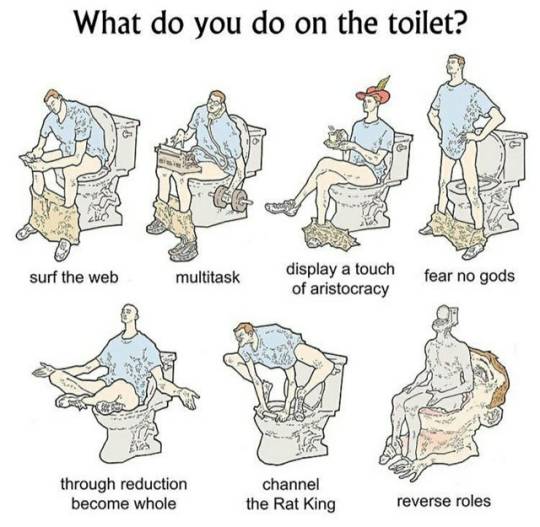 What do you do on the toilet?

surf the web

multitask

display a touch of aristocracy

fear no gods

through reduction become whole

channel the Rat King

reverse roles